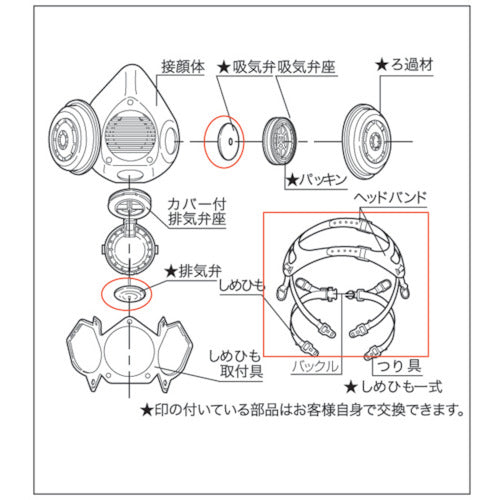 接顔体

★吸気弁

吸気弁座

★ろ過材

★パッキン

カバー付
排気弁座

ヘッドバンド

★排気弁

しめひも

しめひも
取付具

バックル

つり具

★しめひも一式

★印の付いている部品はお客様自身で交換できます。