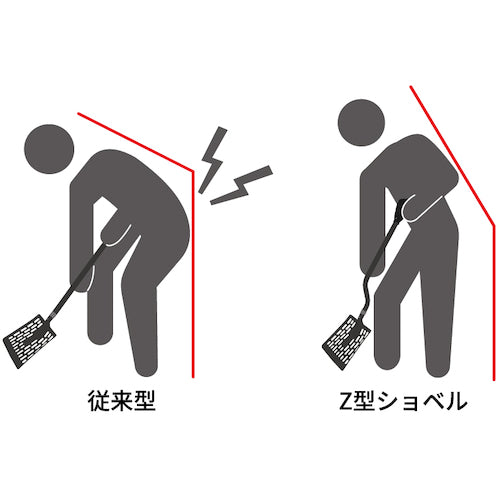 従来型

Z型ショベル