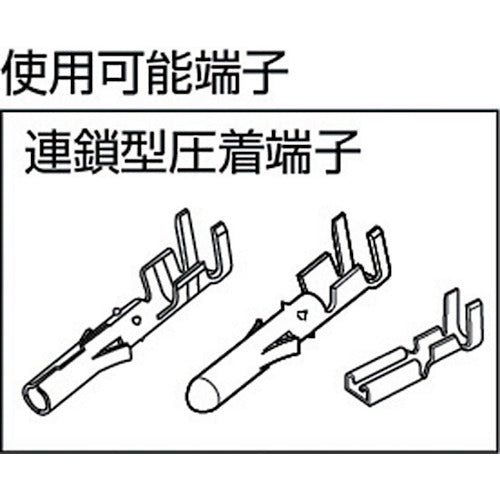 使用可能端子

連鎖型圧着端子