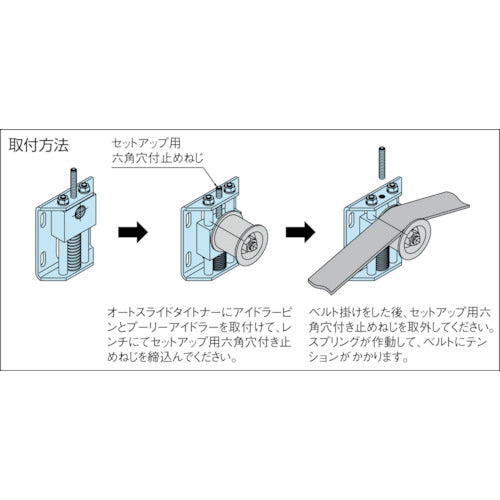 取付方法

セットアップ用
六角穴付止めねじ

オートスライドタイトナーにアイドラーピンとプーリーアイドラーを取付けて、レンチにてセットアップ用六角穴付き止めねじを締込んでください。

ベルト掛けをした後、セットアップ用六角穴付き止めねじを取外してください。スプリングが作動して、ベルトにテンションがかかります。