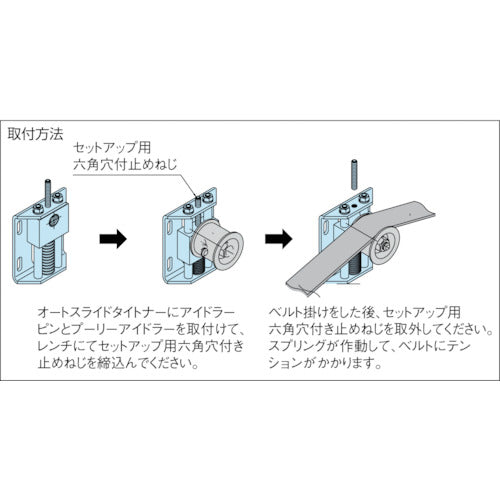 取付方法

セットアップ用
六角穴付止めねじ

オートスライドタイトナーにアイドラーピンとプーリーアイドラーを取付けて、レンチにてセットアップ用六角穴付き止めねじを締込んでください。

ベルト掛けをした後、セットアップ用六角穴付き止めねじを取外してください。スプリングが作動して、ベルトにテンションが かかります。