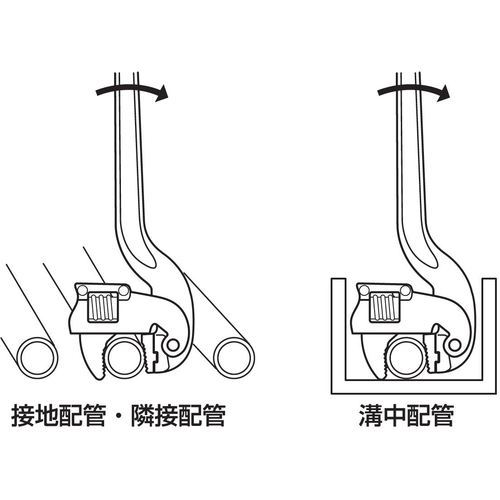 接地配管・隣接配管

溝中配管