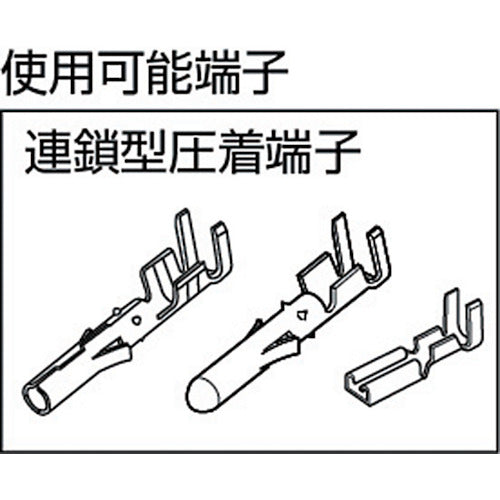 使用可能端子

連鎖型圧着端子