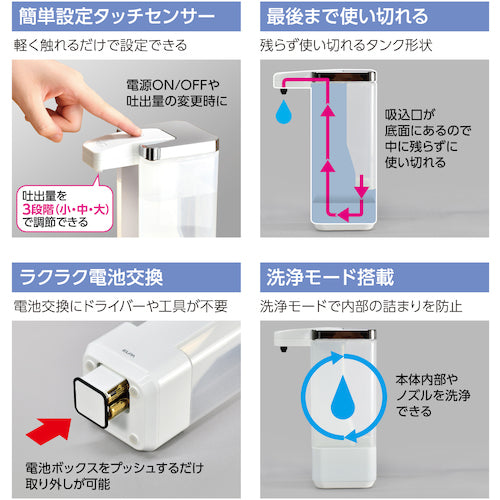 簡単設定タッチセンサー

軽く触れるだけで設定できる

電源ON/OFFや吐出量の変更時に

吐出量を3段階(小・中・大)で調節できる

最後まで使い切れる

残らず使い切れるタンク形状

吸込口が底面にあるので中に残らずに使い切れる

ラクラク電池交換

電池交換にドライバーや工具が不要

ELPA

電池ボックスをプッシュするだけ取り外しが可能

洗浄モード搭載

洗浄モードで内部の詰まりを防止

本体内部やノズルを洗浄できる