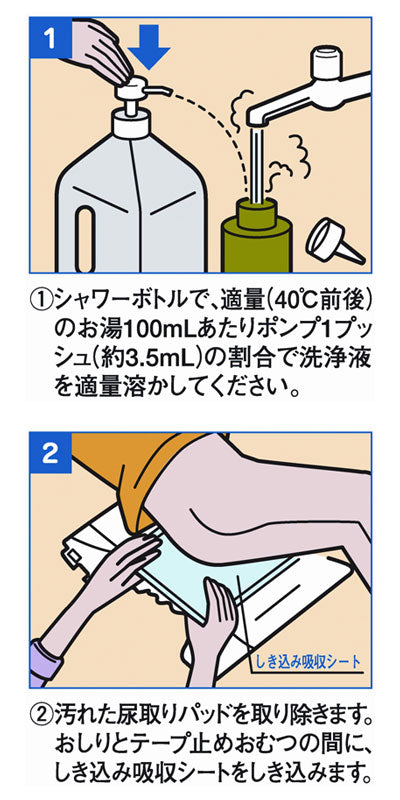 1

①シャワーボトルで、適量(40℃前後)のお湯100mLあたりポンプ1プッシュ(約3.5mL)の割合で洗浄液を適量溶かしてください。

2

しき込み吸収シート

②汚れた尿取りパッドを取り除きます。おしりとテープ止めおむつの間に、しき込み吸収シートをしき込みます。