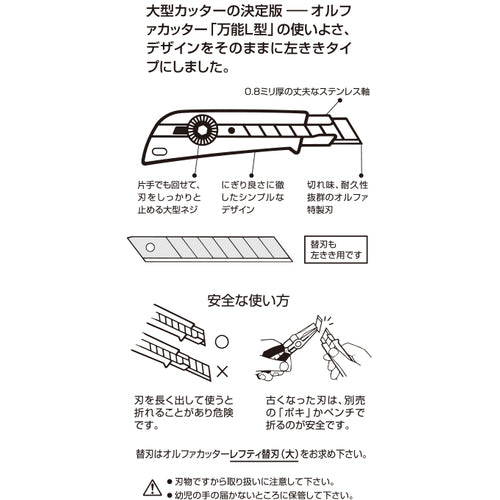 大型カッターの決定版 ── オルファカッター「万能L型」の使いよさ、デザインをそのままに左ききタイプにしました。

0.8ミリ厚の丈夫なステンレス軸

片手でも回せて、刃をしっかりと止める大型ネジ

にぎり良さに徹したシンプルなデザイン

切れ味、耐久性抜群のオルファ特製刃

替刃も左きき用です

安全な使い方

○

×

刃を長く出して使うと折れることがあり危険です。

古くなった刃は、別売の「ポキ」かペンチで折るのが安全です。

替刃はオルファカッターレフティ替刃（大）をお求め下さい。

● 刃物ですから取り扱いに注意して下さい。
● 幼児の手の届かないところに保管して下さい。