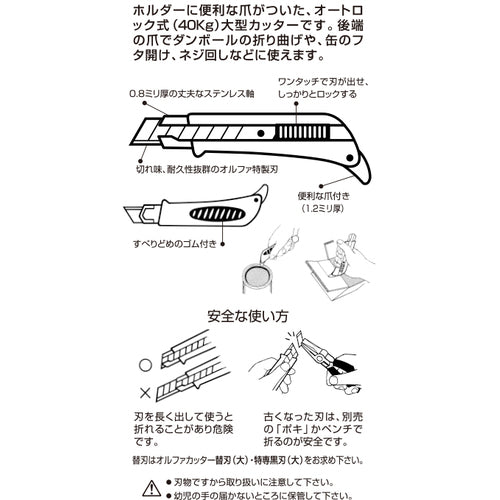 ホルダーに便利な爪がついた、オートロック式（40Kg）大型カッターです。後端の爪でダンボールの折り曲げや、缶のフタ開け、ネジ回しなどに使えます。

0.8ミリ厚の丈夫なステンレス軸

ワンタッチで刃が出せ、しっかりとロックする

切れ味、耐久性抜群のオルファ特製刃

便利な爪付き（1.2ミリ厚）

すべりどめのゴム付き

安全な使い方

○

×

刃を長く出して使うと折れることがあり危険です。

古くなった刃は、別売の「ポキ」かペンチで折るのが安全です。

替刃はオルファカッター替刃（大）・特専黒刃（大）をお求め下さい。

● 刃物ですから取り扱いに注意して下さい。
● 幼児の手の届かないところに保管して下さい。