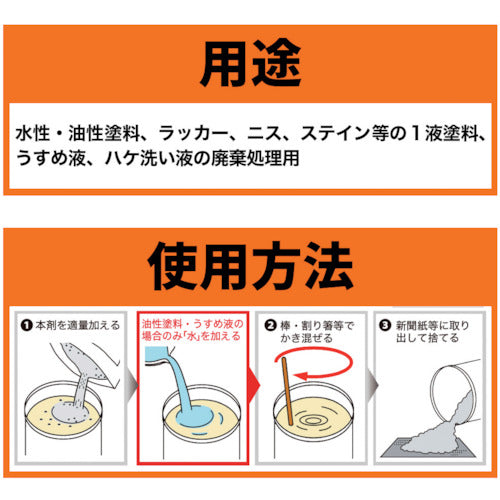 用途

水性・油性塗料、ラッカー、ニス、ステイン等の１液塗料、うすめ液、ハケ洗い液の廃棄処理用

使用方法

❶ 本剤を適量加える

油性塗料・うすめ液の場合のみ「水」を加える

❷ 棒・割り箸等でかき混ぜる

❸ 新聞紙等に取り出して捨てる