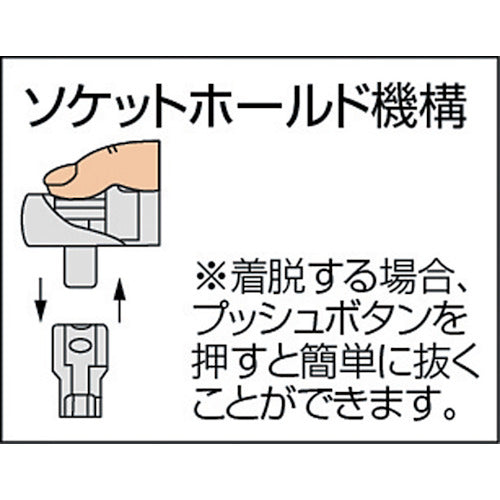 ソケットホールド機構

※着脱する場合、プッシュボタンを押すと簡単に抜くことができます。