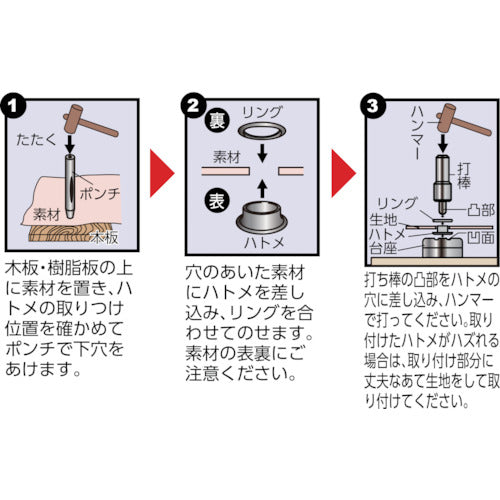 1
たたく
ポンチ
素材
木板

木板・樹脂板の上に素材を置き、ハトメの取りつけ位置を確かめてポンチで下穴をあけます。

2
裏
リング
素材
表
ハトメ

穴のあいた素材にハトメを差し込み、リングを合わせてのせます。素材の表裏にご注意ください。

3
ハンマー
打棒
リング
凸部
生地
ハトメ
凹面
台座

打ち棒の凸部をハトメの穴に差し込み、ハンマーで打ってください。取り付けたハトメがハズれる場合は、取り付け部分に丈夫なあて生地をして取り付けてください。