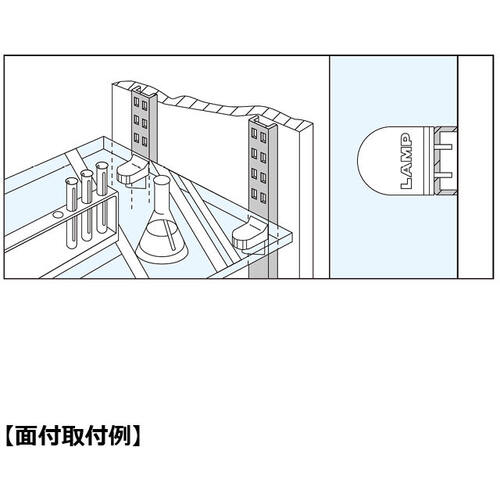 LAMP

【面付取付例】