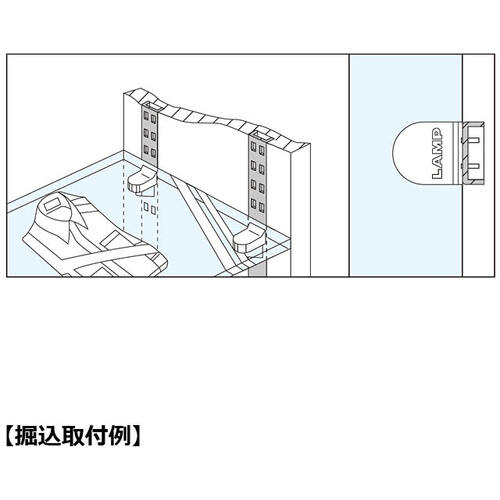 LAMP

【掘込取付例】