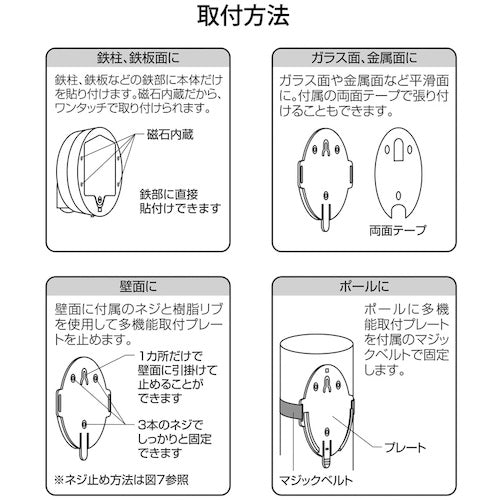 取付方法

鉄柱、鉄板面に

鉄柱、鉄板などの鉄部に本体だけを貼り付けます。磁石内蔵だから、ワンタッチで取り付けられます。

磁石内蔵

鉄部に直接貼付けできます

ガラス面、金属面に

ガラス面や金属面など平滑面に。付属の両面テープで張り付けることもできます。

両面テープ

壁面に

壁面に付属のネジと樹脂リブを使用して多機能取付プレートを止めます。

1カ所だけで壁面に引掛けて止めることができます

3本のネジでしっかりと固定できます

※ネジ止め方法は図7参照

ポールに

ポールに多機能取付プレートを付属のマジックベルトで固定します。

プレート

マジックベルト