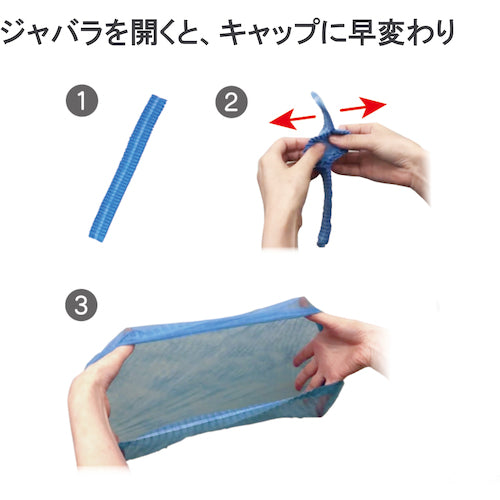 ジャバラを開くと、キャップに早変わり

1

2

3