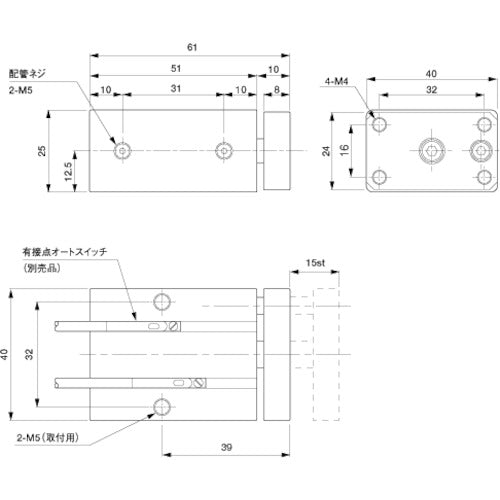 61

51

10

配管ネジ
2-M5

10

31

10

8

25

12.5

4-M4

40

32

24

16

有接点オートスイッチ
(別売品)

15st

40

32

2-M5(取付用)

39