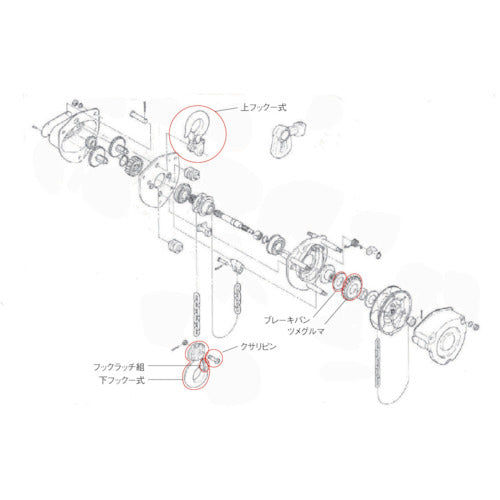 上フック一式

ブレーキバン
ツメグルマ

クサリピン
フックラッチ組
下フック一式