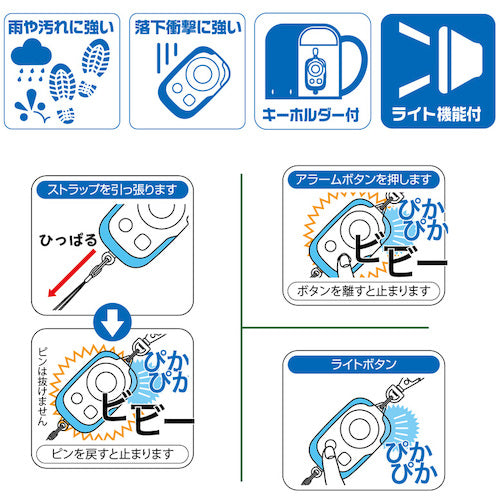 雨や汚れに強い

落下衝撃に強い

キーホルダー付

ライト機能付

ストラップを引っ張ります

ひっぱる

ピンは抜けません

ぴかぴか

ビビー

ピンを戻すと止まります

アラームボタンを押します

ぴかぴか

ビビー

ボタンを離すと止まります

ライトボタン

ぴかぴか