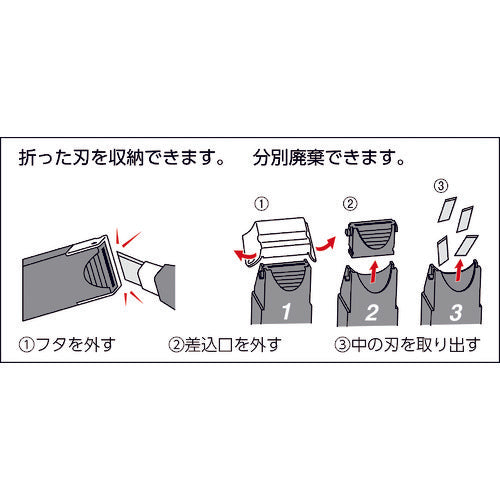 折った刃を収納できます。

分別廃棄できます。

①

②

③

1

2

3

①フタを外す　②差込口を外す　③中の刃を取り出す