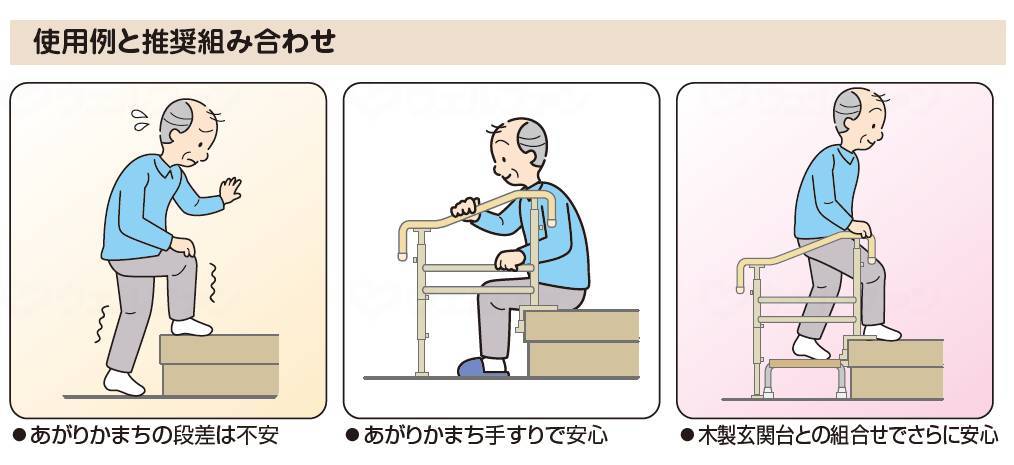 使用例と推奨組み合わせ

●あがりかまちの段差は不安

●あがりかまち手すりで安心

●木製玄関台との組合せでさらに安心