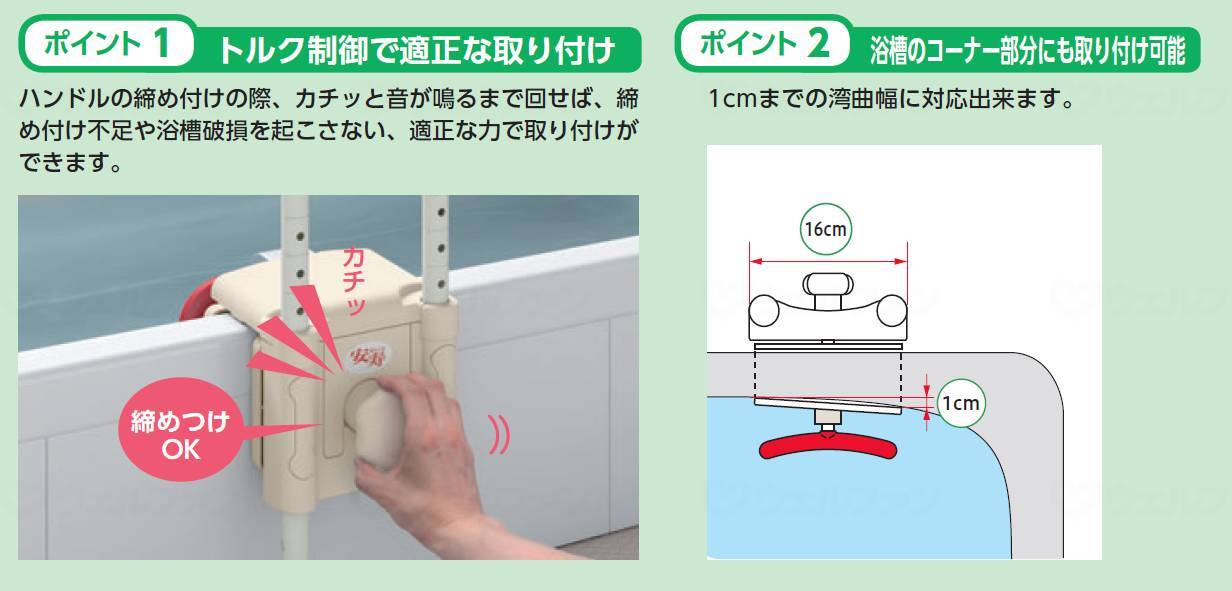 ポイント 1 トルク制御で適正な取り付け

ハンドルの締め付けの際、カチッと音が鳴るまで回せば、締め付け不足や浴槽破損を起こさない、適正な力で取り付けができます。

カチッ

安寿

締めつけ OK

ポイント 2 浴槽のコーナー部分にも取り付け可能

1cmまでの湾曲幅に対応出来ます。

16cm

1cm