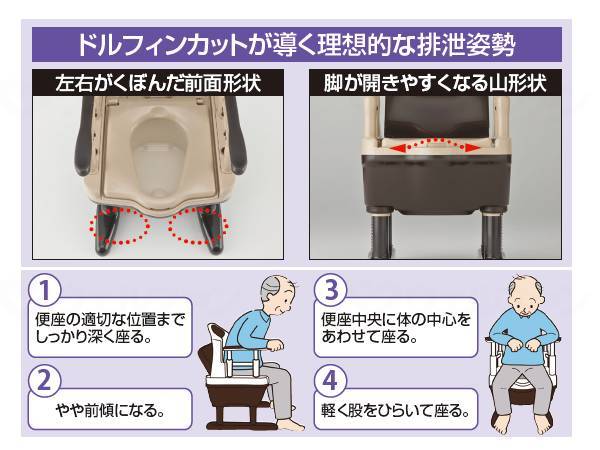 ドルフィンカットが導く理想的な排泄姿勢

左右がくぼんだ前面形状

脚が開きやすくなる山形状

1
便座の適切な位置までしっかり深く座る。

2
やや前傾になる。

3
便座中央に体の中心をあわせて座る。

4
軽く股をひらいて座る。