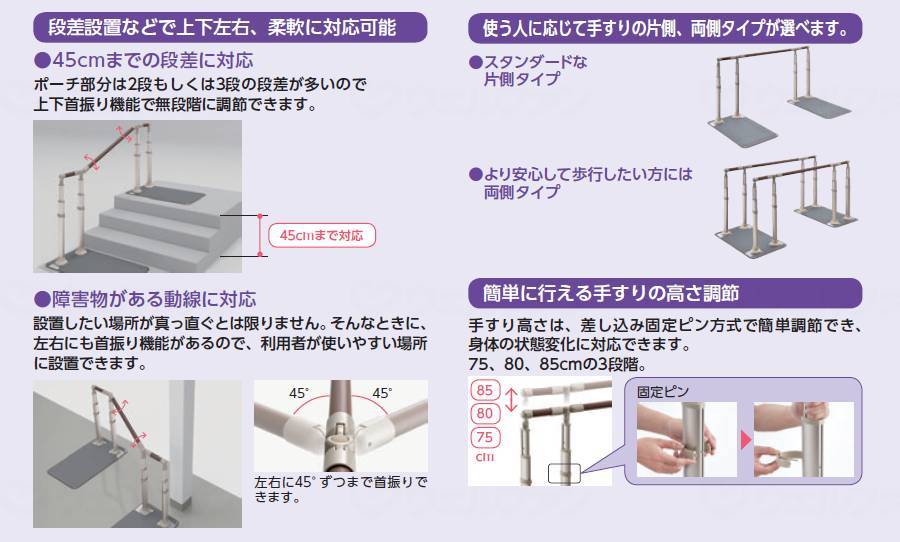 段差設置などで上下左右、柔軟に対応可能

●45cmまでの段差に対応

ポーチ部分は2段もしくは3段の段差が多いので上下首振り機能で無段階に調節できます。

45cmまで対応

●障害物がある動線に対応

設置したい場所が真っ直ぐとは限りません。そんなときに、左右にも首振り機能があるので、利用者が使いやすい場所に設置できます。

45°

45°

左右に45°ずつまで首振りできます。

使う人に応じて手すりの片側、両側タイプが選べます。

●スタンダードな片側タイプ

●より安心して歩行したい方には両側タイプ

簡単に行える手すりの高さ調節

手すり高さは、差し込み固定ピン方式で簡単調節でき、身体の状態変化に対応できます。
75、80、85cmの3段階。

85

80

75

cm

固定ピン