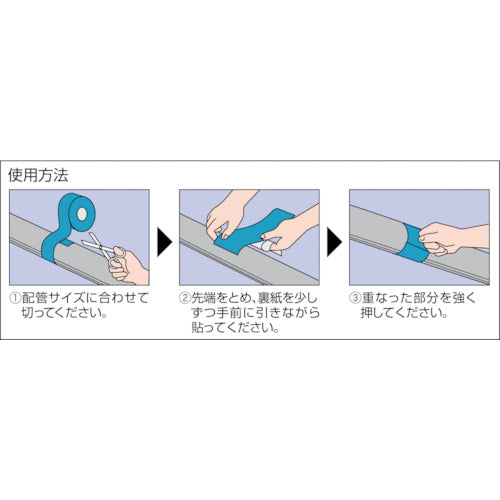 使用方法

①配管サイズに合わせて切ってください。

②先端をとめ、裏紙を少しずつ手前に引きながら貼ってください。

③重なった部分を強く押してください。