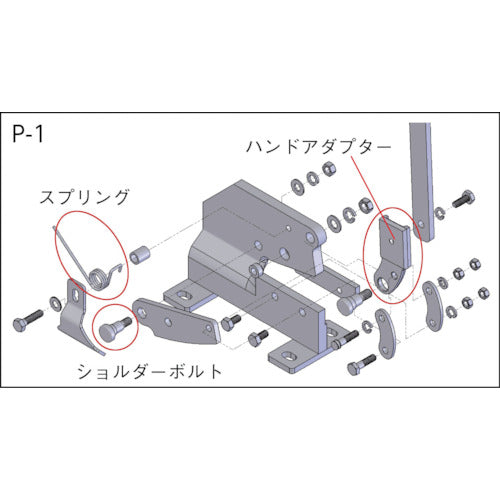 P-1

ハンドアダプター

スプリング

ショルダーボルト