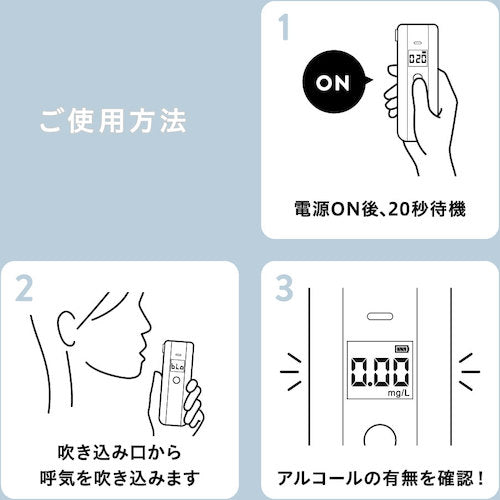 ご使用方法

1

ON

020

電源ON後、20秒待機

2

bLo

吹き込み口から
呼気を吹き込みます

3

0.00
mg/L

アルコールの有無を確認！