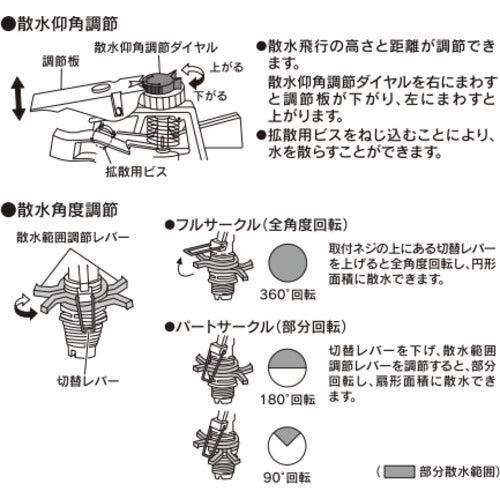 ●散水仰角調節

散水仰角調節ダイヤル

調節板

上がる

下がる

拡散用ビス

●散水飛行の高さと距離が調節できます。
散水仰角調節ダイヤルを右にまわすと調節板が下がり、左にまわすと上がります。

●拡散用ビスをねじ込むことにより、水を散らすことができます。

●散水角度調節

散水範囲調節レバー

切替レバー

●フルサークル（全角度回転）

360°回転

取付ネジの上にある切替レバーを上げると全角度回転し、円形面積に散水できます。

●パートサークル（部分回転）

180°回転

切替レバーを下げ、散水範囲調節レバーを調節すると、部分回転し、扇形面積に散水できます。

90°回転

（ 部分散水範囲）