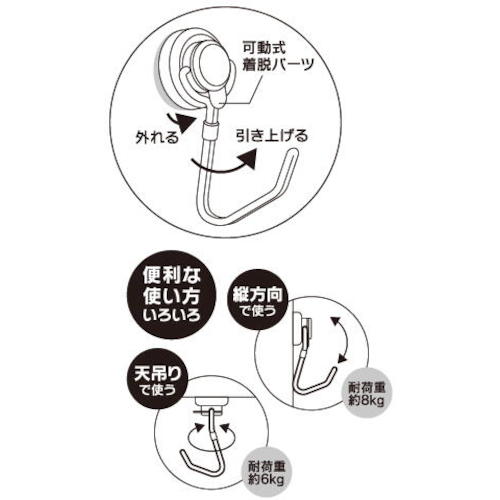 可動式
着脱パーツ

外れる

引き上げる

便利な
使い方
いろいろ

縦方向
で使う

耐荷重
約8kg

天吊り
で使う

耐荷重
約6kg