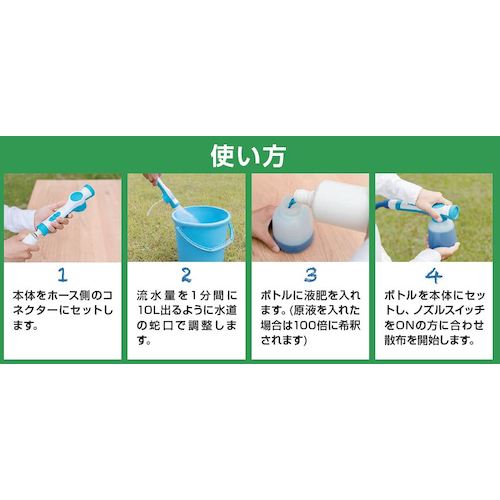 使い方

1

本体をホース側のコネクターにセットします。

2

流水量を1分間に10L出るように水道の蛇口で調整します。

3

ボトルに液肥を入れます。(原液を入れた場合は100倍に希釈されます)

4

ボトルを本体にセットし、ノズルスイッチをONの方に合わせ散布を開始します。