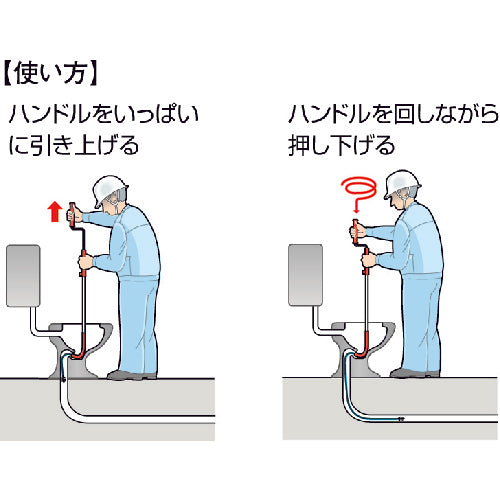 【使い方】

ハンドルをいっぱいに引き上げる

ハンドルを回しながら押し下げる