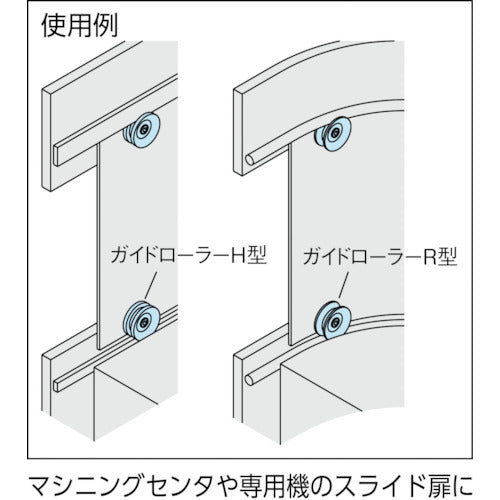 使用例

ガイドローラーH型

ガイドローラーR型

マシニングセンタや専用機のスライド扉に