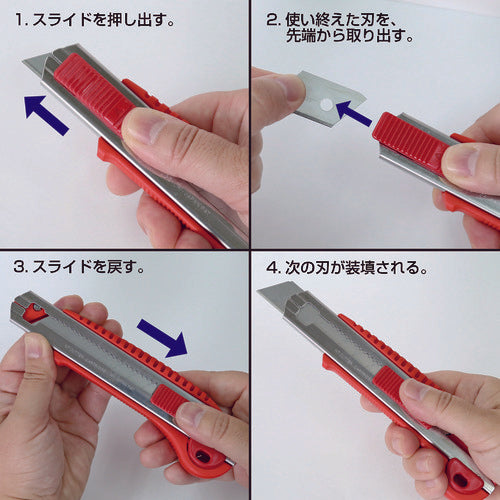 1. スライドを押し出す。

2. 使い終えた刃を、先端から取り出す。

3. スライドを戻す。

4. 次の刃が装填される。