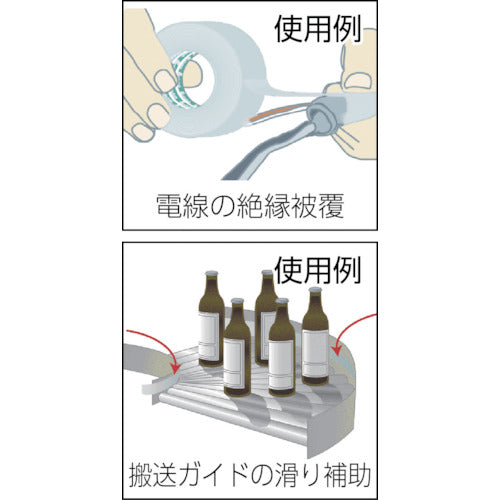 使用例

電線の絶縁被覆

使用例

搬送ガイドの滑り補助