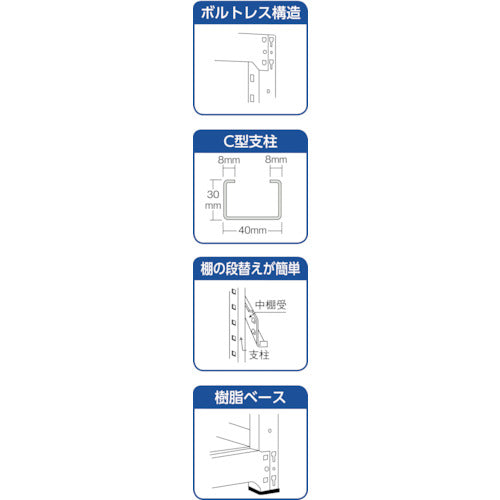 ボルトレス構造

C型支柱

8mm

8mm

30 mm

40mm

棚の段替えが簡単

中棚受

支柱

樹脂ベース