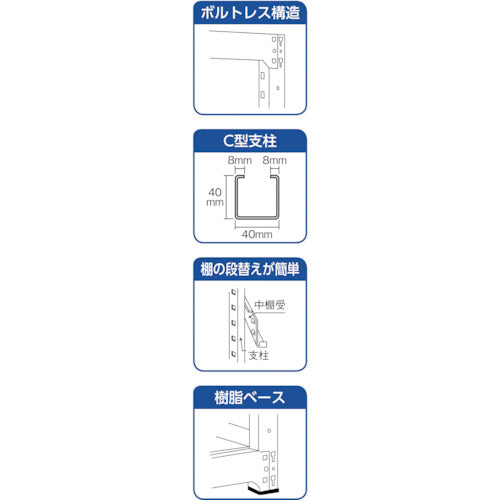 ボルトレス構造

C型支柱

8mm 8mm

40 mm

40mm

棚の段替えが簡単

中棚受

支柱

樹脂ベース