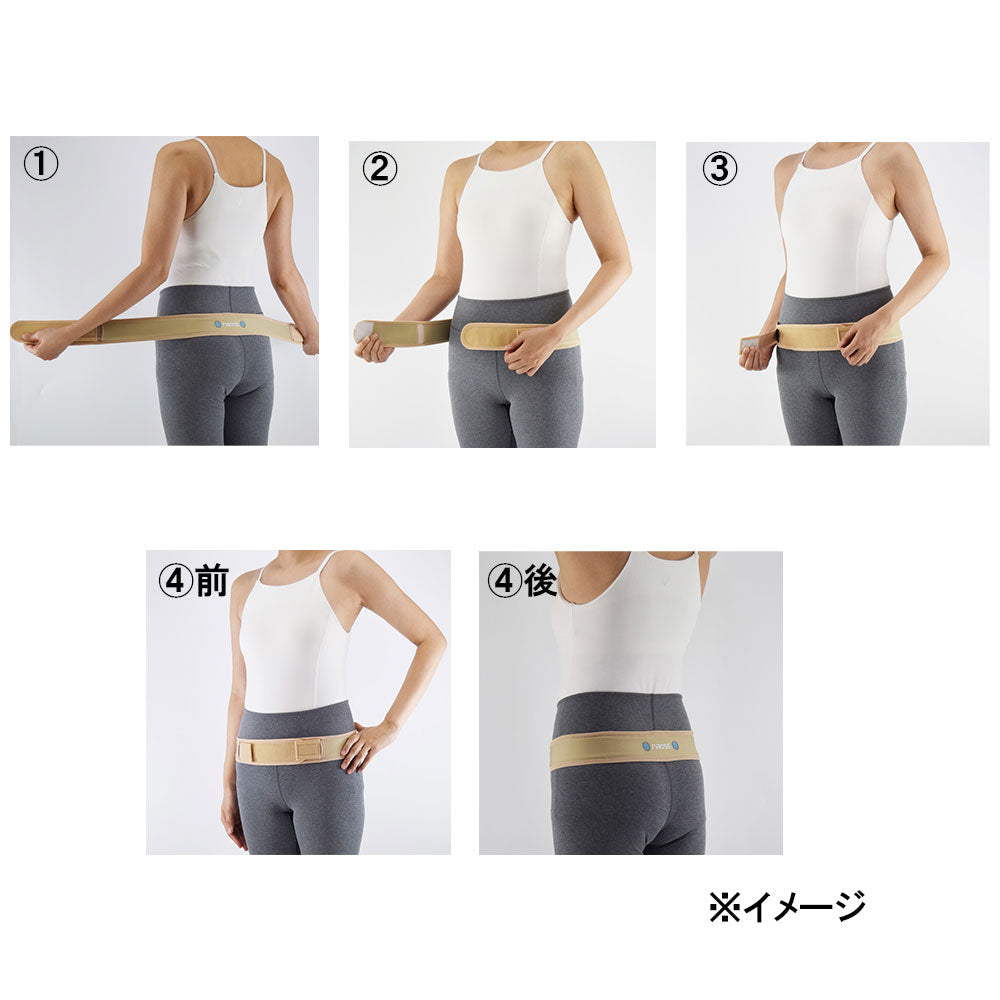 ①

②

③

④前

④後

※イメージ