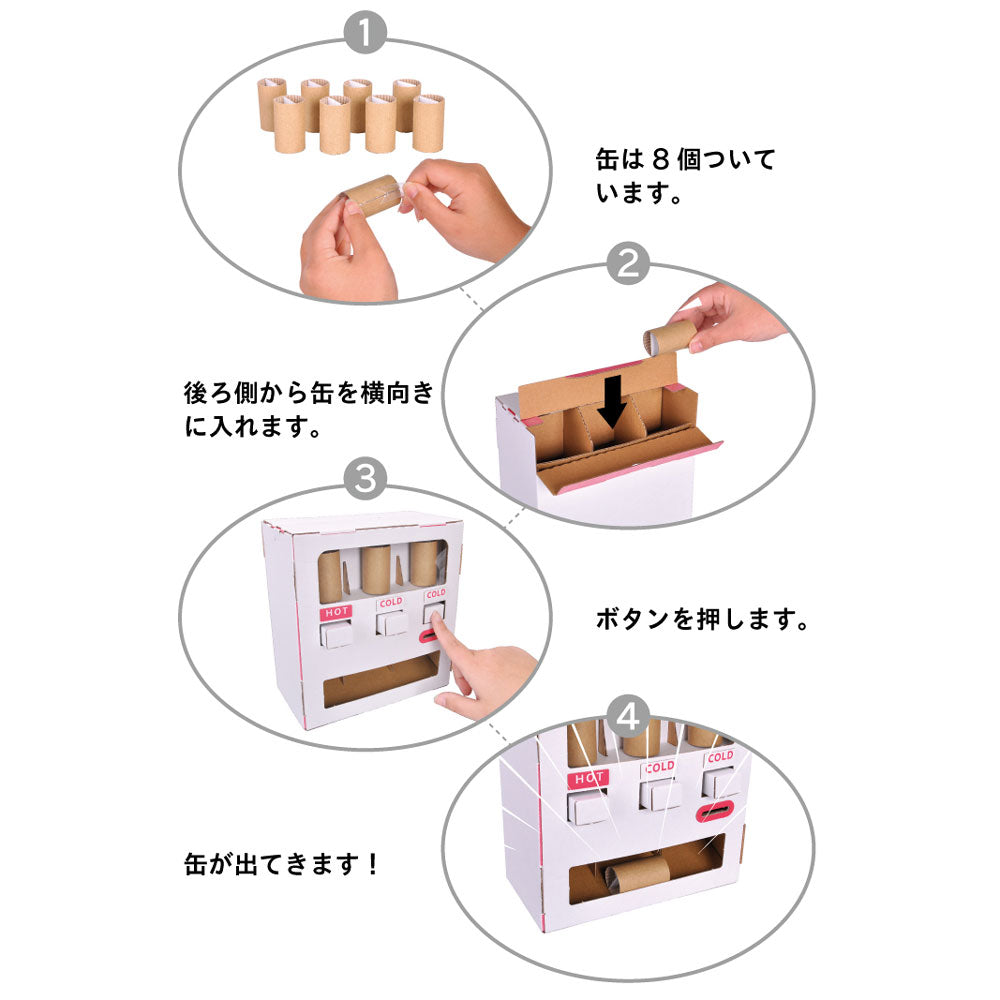 1

缶は８個ついています。

2

後ろ側から缶を横向きに入れます。

3

HOT
COLD
COLD

ボタンを押します。

4

HOT
COLD
COLD

缶が出てきます！