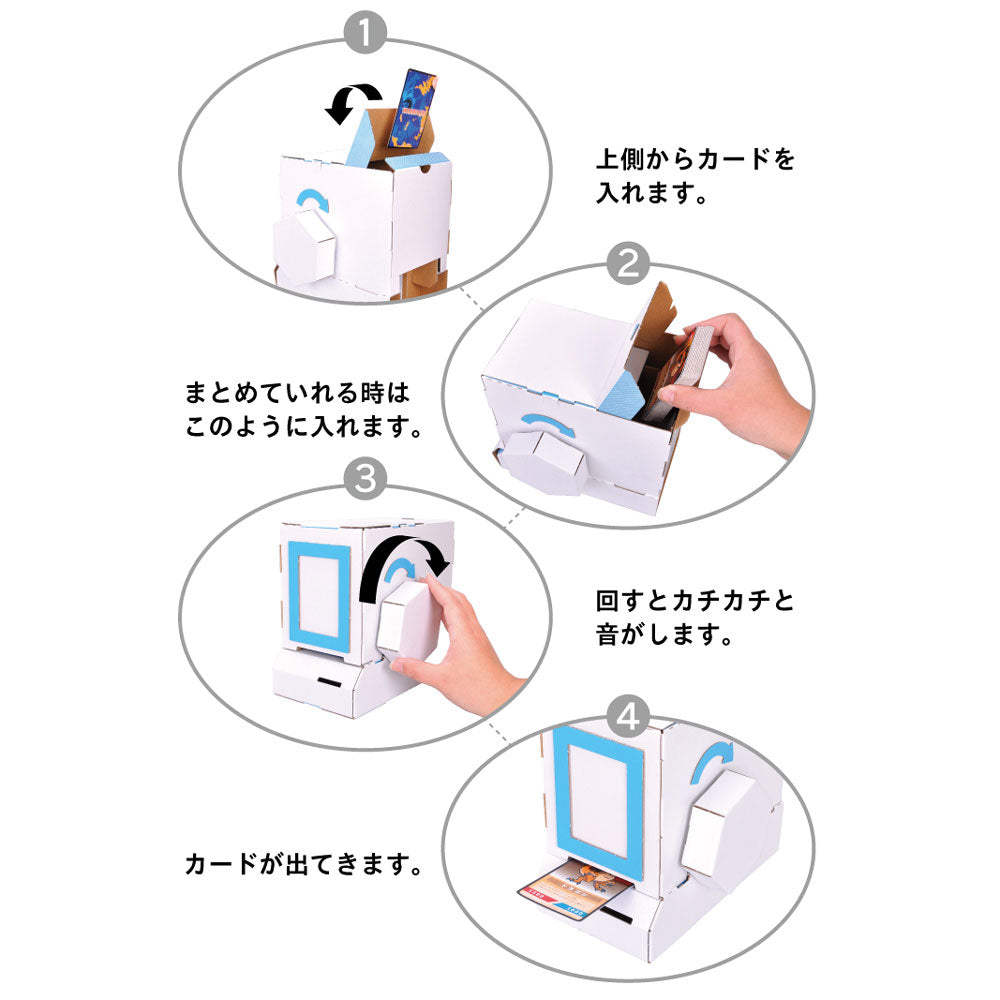 1

上側からカードを入れます。

2

まとめていれる時はこのように入れます。

3

回すとカチカチと音がします。

4

カードが出てきます。