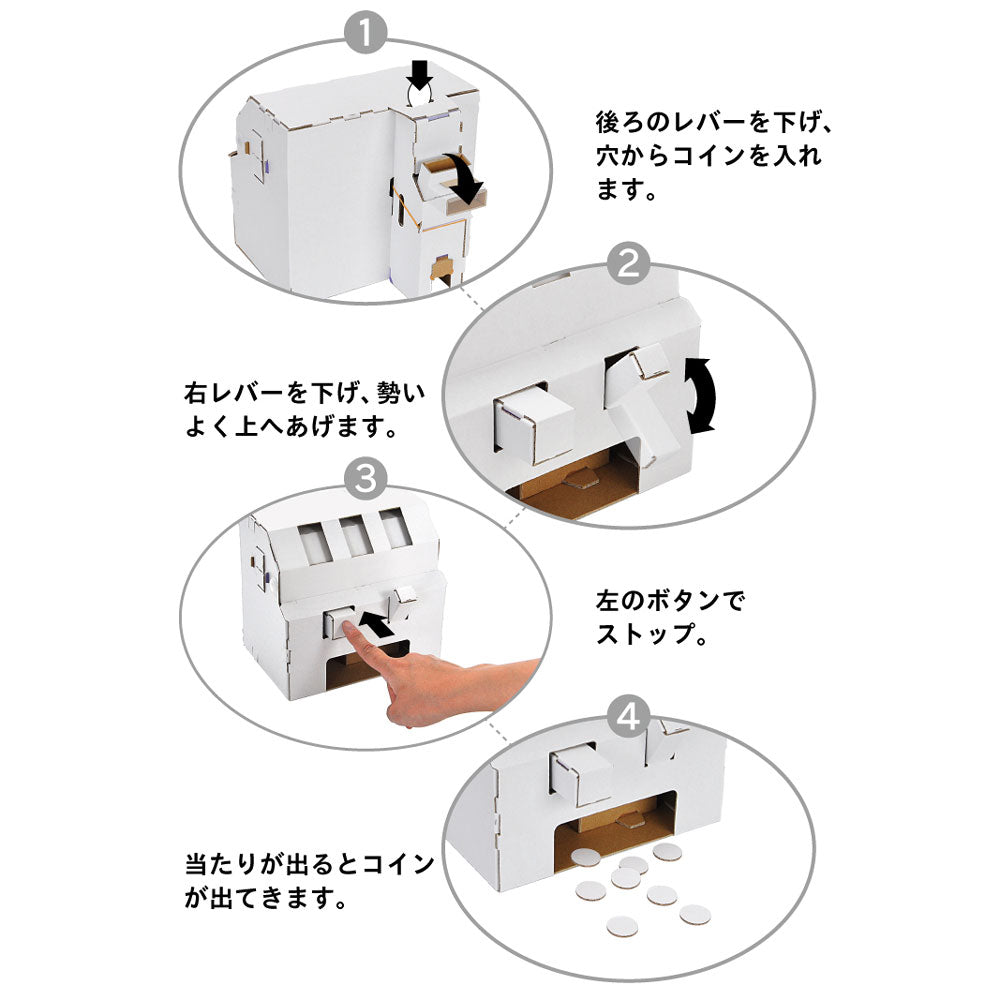 1

後ろのレバーを下げ、穴からコインを入れます。

2

右レバーを下げ、勢いよく上へあげます。

3

左のボタンでストップ。

4

当たりが出るとコインが出てきます。