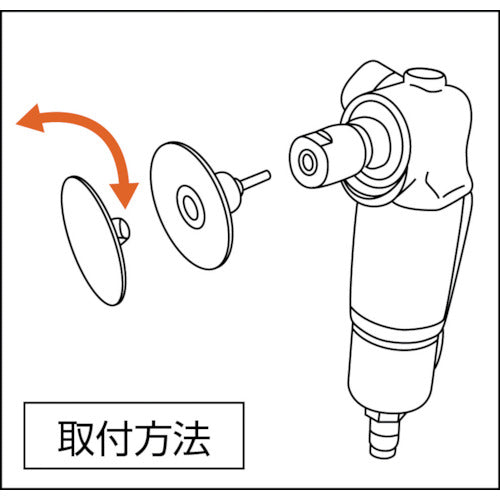 取付方法