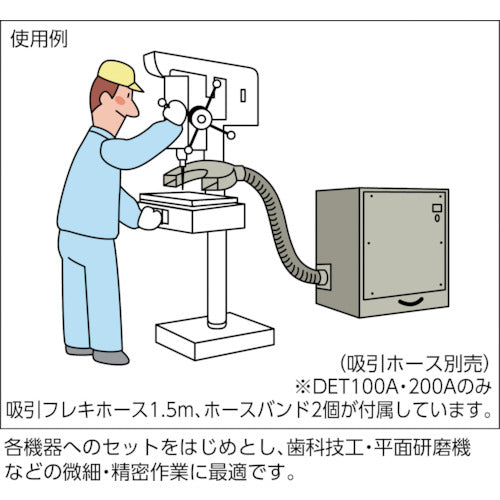 使用例

(吸引ホース別売)
※DET100A・200Aのみ
吸引フレキホース1.5m、ホースバンド2個が付属しています。

各機器へのセットをはじめとし、歯科技工・平面研磨機などの微細・精密作業に最適です。