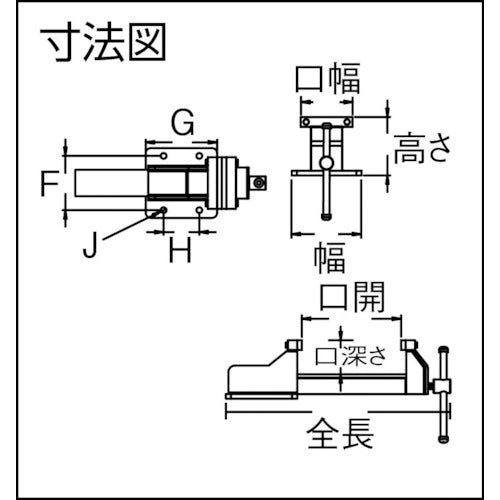 寸法図

G

F

J

H

口幅

高さ

幅

口開

口深さ

全長