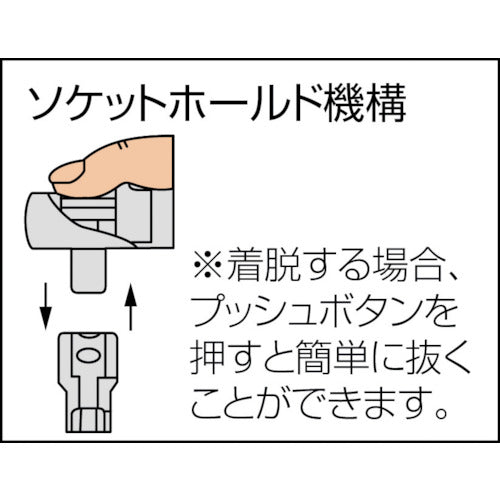 ソケットホールド機構

※着脱する場合、プッシュボタンを押すと簡単に抜くことができます。