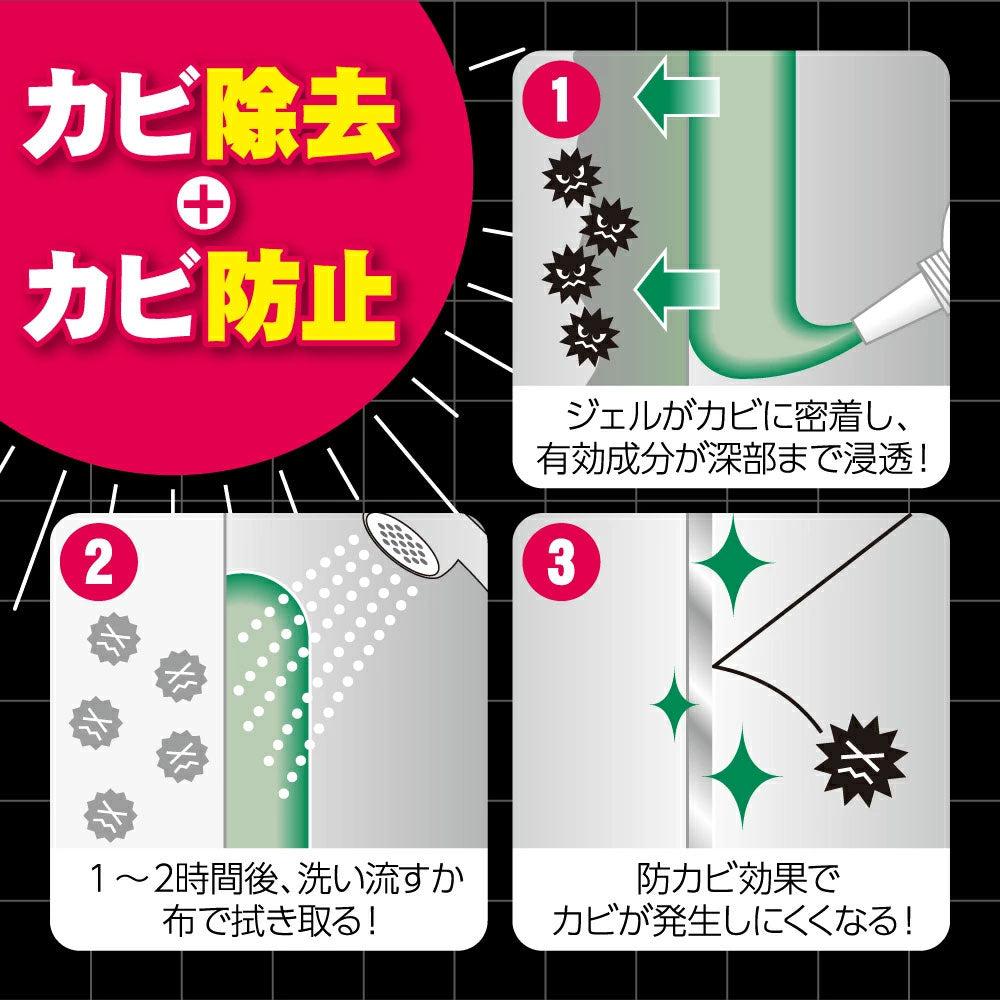 カビ除去
+
カビ防止

1
ジェルがカビに密着し、有効成分が深部まで浸透！

2
1～2時間後、洗い流すか布で拭き取る！

3
防カビ効果でカビが発生しにくくなる！