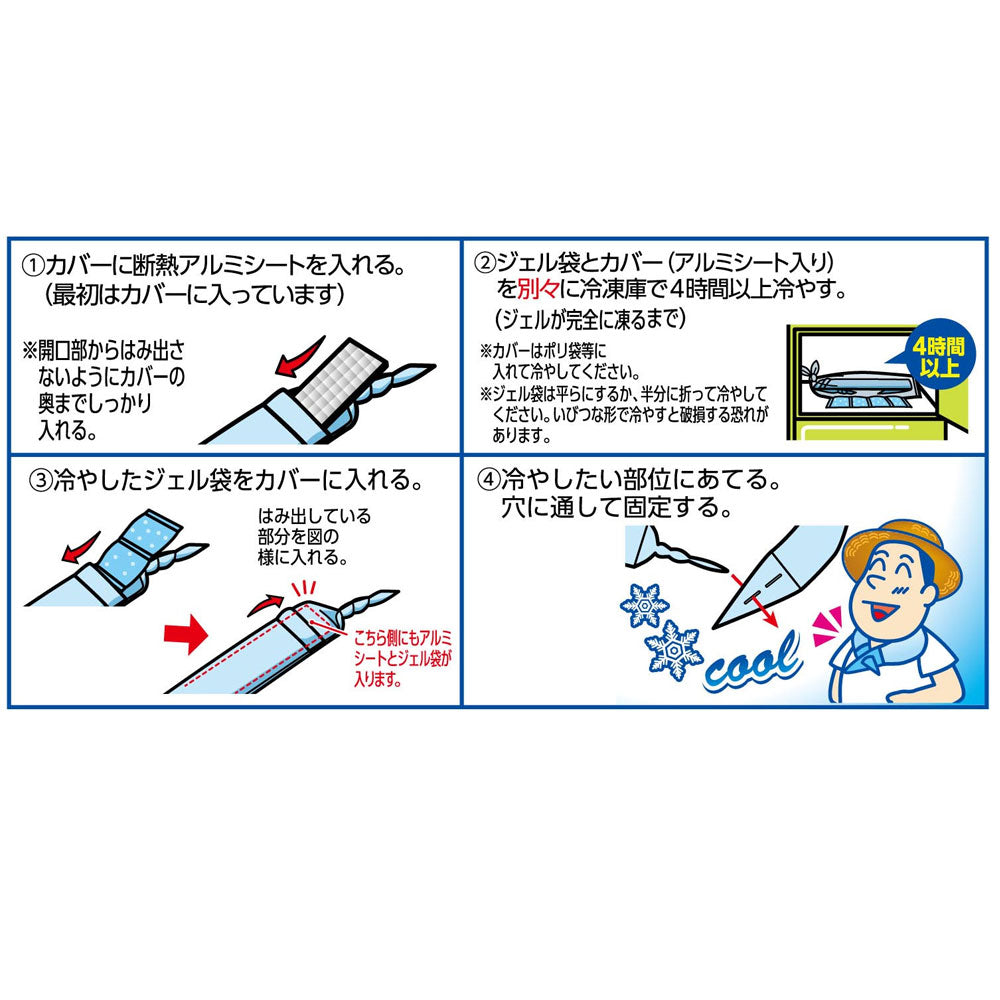 ①カバーに断熱アルミシートを入れる。
（最初はカバーに入っています）

※開口部からはみ出さないようにカバーの奥までしっかり入れる。

②ジェル袋とカバー（アルミシート入り）を別々に冷凍庫で4時間以上冷やす。
（ジェルが完全に凍るまで）

※カバーはポリ袋等に入れて冷やしてください。
※ジェル袋は平らにするか、半分に折って冷やしてください。いびつな形で冷やすと破損する恐れがあります。

4時間以上

③冷やしたジェル袋をカバーに入れる。

はみ出している部分を図の様に入れる。

こちら側にもアルミシートとジェル袋が入ります。

④冷やしたい部位にあてる。
穴に通して固定する。

cool