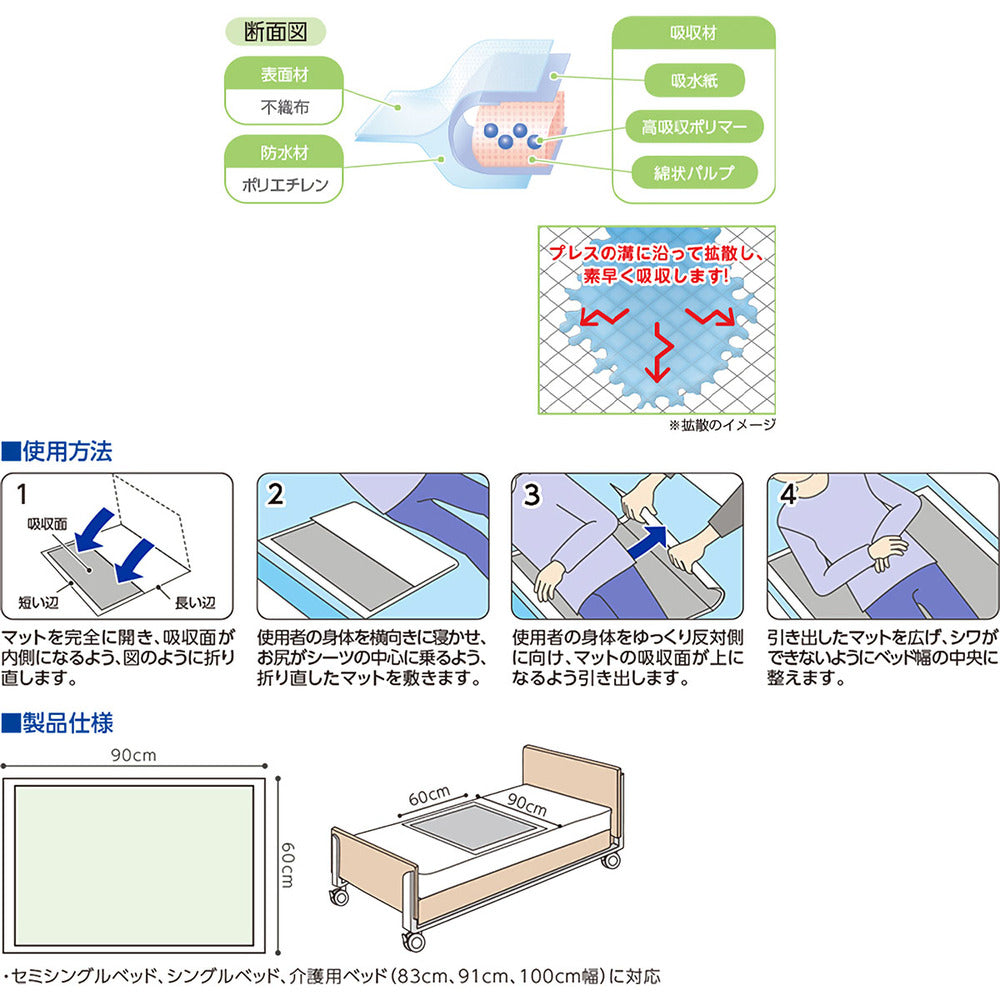 断面図

表面材
不織布

防水材
ポリエチレン

吸収材
吸水紙
高吸収ポリマー
綿状パルプ

プレスの溝に沿って拡散し、素早く吸収します!

※拡散のイメージ

■使用方法

1
吸収面
短い辺
長い辺
マットを完全に開き、吸収面が内側になるよう、図のように折り直します。

2
使用者の身体を横向きに寝かせ、お尻がシーツの中心に乗るよう、折り直したマットを敷きます。

3
使用者の身体をゆっくり反対側に向け、マットの吸収面が上になるよう引き出します。

4
引き出したマットを広げ、シワができないようにベッド幅の中央に整えます。

■製品仕様

90cm
60cm
60cm
90cm

・セミシングルベッド、シングルベッド、介護用ベッド(83cm、91cm、100cm幅)に対応