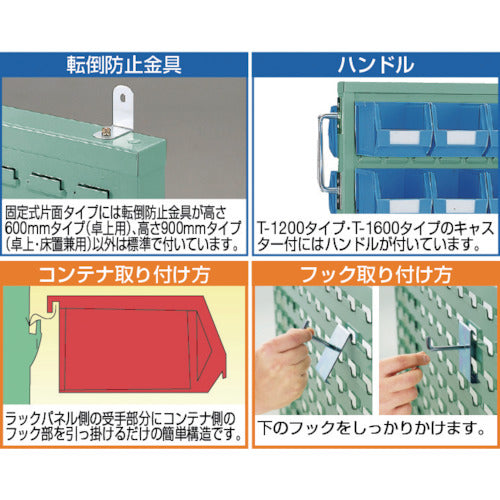 転倒防止金具

固定式片面タイプには転倒防止金具が高さ600mmタイプ(卓上用)、高さ900mmタイプ(卓上・床置兼用)以外は標準で付いています。

ハンドル

T-1200タイプ・T-1600タイプのキャスター付にはハンドルが付いています。

コンテナ取り付け方

ラックパネル側の受手部分にコンテナ側のフック部を引っ掛けるだけの簡単構造です。

フック取り付け方

下のフックをしっかりかけます。